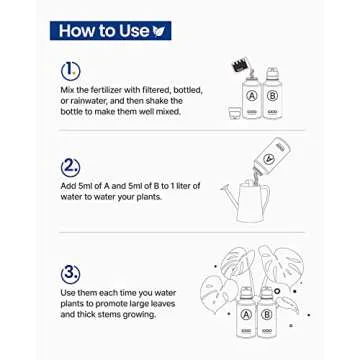 How to Use

1.
Mix the fertilizer with filtered, bottled, or rainwater, and then shake the bottle to make them well mixed.

A B

2.
Add 5ml of A and 5ml of B to 1 liter of water to water your plants.

A

3.
Use them each time you water plants to promote large leaves and thick stems growing.

A B