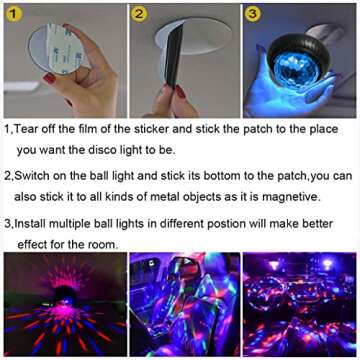 1

2

3

1,Tear off the film of the sticker and stick the patch to the place you want the disco light to be.

2,Switch on the ball light and stick its bottom to the patch,you can also stick it to all kinds of metal objects as it is magnetive.

3,Install multiple ball lights in different postion will make better effect for the room.