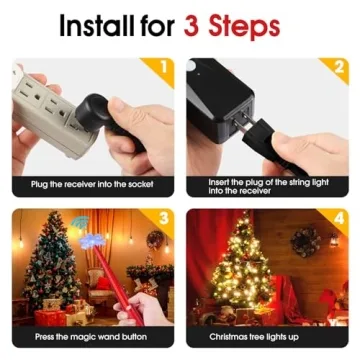 Install for 3 Steps

1

Plug the receiver into the socket

2

Insert the plug of the string light into the receiver

3

Press the magic wand button

4

Christmas tree lights up