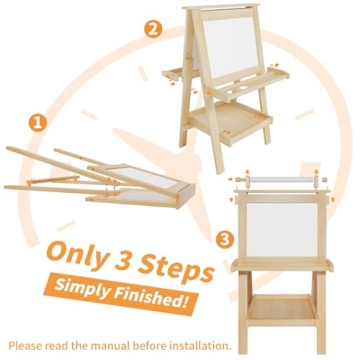 2

1

3

Only 3 Steps

Simply Finished!

Please read the manual before installation.