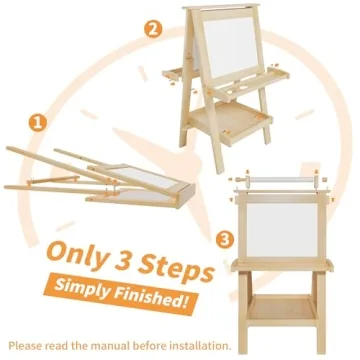 2

1

3

Only 3 Steps

Simply Finished!

Please read the manual before installation.