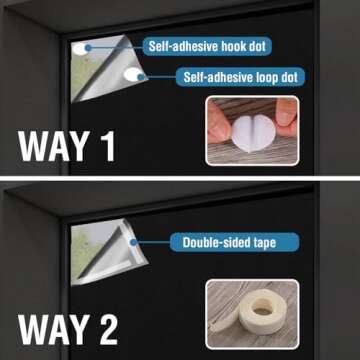 Self-adhesive hook dot

Self-adhesive loop dot

WAY 1

Double-sided tape

WAY 2