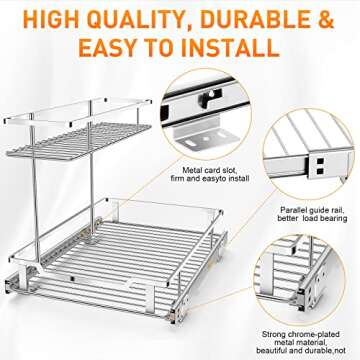 HIGH QUALITY, DURABLE & EASY TO INSTALL

Metal card slot, firm and easyto install

Parallel guide rail, better load bearing

Strong chrome-plated metal material, beautiful and durable,not