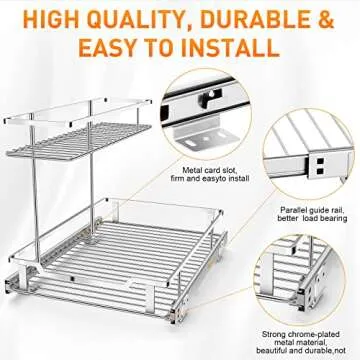 HIGH QUALITY, DURABLE & EASY TO INSTALL

Metal card slot, firm and easyto install

Parallel guide rail, better load bearing

Strong chrome-plated metal material, beautiful and durable,not