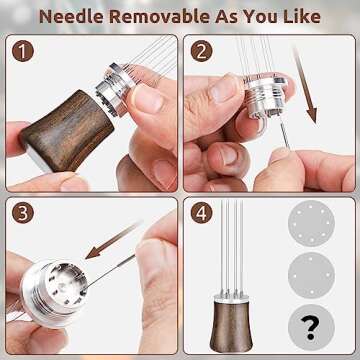 Needle Removable As You Like

1

2

3

4

?