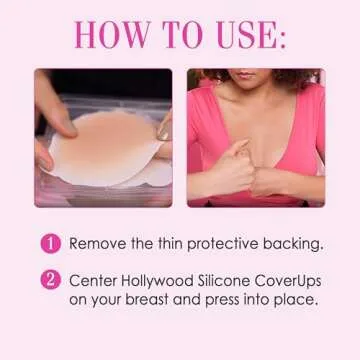 HOW TO USE:

1 Remove the thin protective backing.

2 Center Hollywood Silicone CoverUps on your breast and press into place.