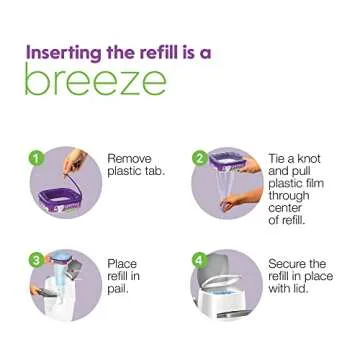 Inserting the refill is a breeze

1 Remove plastic tab.

2 Tie a knot and pull plastic film through center of refill.

3 Place refill in pail.

4 Secure the refill in place with lid.