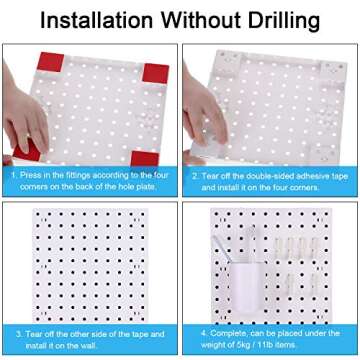 Installation Without Drilling

1. Press in the fittings according to the four corners on the back of the hole plate.

2. Tear off the double-sided adhesive tape and install it on the four corners.

3. Tear off the other side of the tape and install it on the wall.

4. Complete, can be placed under the weight of 5kg / 11lb items.