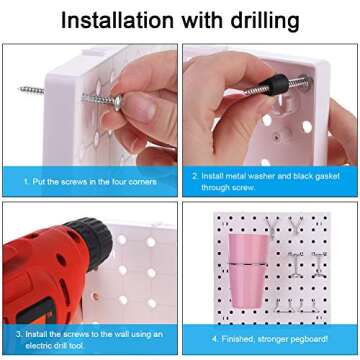 Installation with drilling

1. Put the screws in the four corners

2. Install metal washer and black gasket through screw.

3. Install the screws to the wall using an electric drill tool.

4. Finished, stronger pegboard!