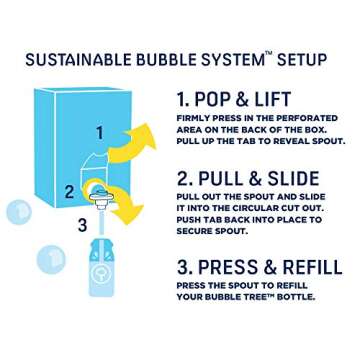 SUSTAINABLE BUBBLE SYSTEM™ SETUP

1

2

3

1. POP & LIFT
FIRMLY PRESS IN THE PERFORATED AREA ON THE BACK OF THE BOX. PULL UP THE TAB TO REVEAL SPOUT.

2. PULL & SLIDE
PULL OUT THE SPOUT AND SLIDE IT INTO THE CIRCULAR CUT OUT. PUSH TAB BACK INTO PLACE TO SECURE SPOUT.

3. PRESS & REFILL
PRESS THE SPOUT TO REFILL YOUR BUBBLE TREE™ BOTTLE.