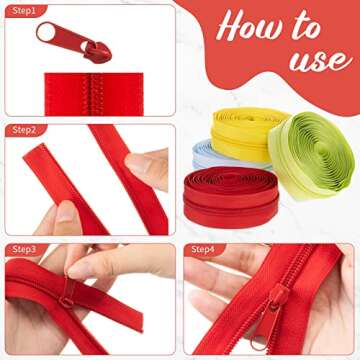 Step1

How to use

Step2

Step3

Step4