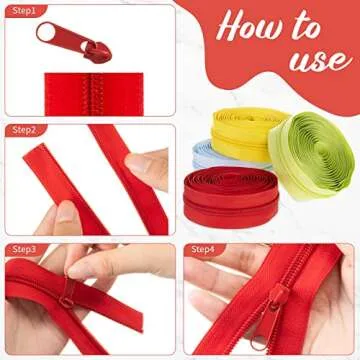 Step1

How to use

Step2

Step3

Step4