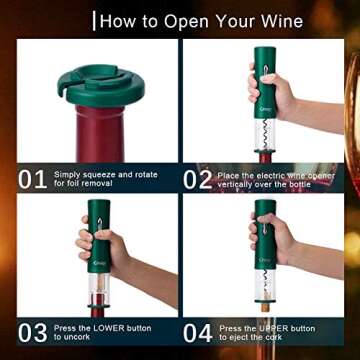 How to Open Your Wine

01 Simply squeeze and rotate for foil removal

02 Place the electric wine opener vertically over the bottle

03 Press the LOWER button to uncork

04 Press the UPPER button to eject the cork