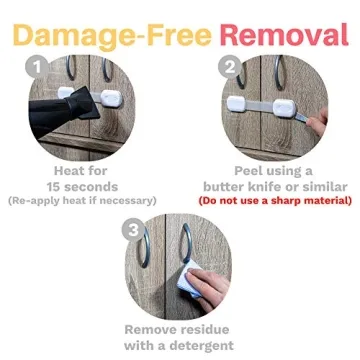 Damage-Free Removal

1

Heat for 15 seconds
(Re-apply heat if necessary)

2

Peel using a butter knife or similar
(Do not use a sharp material)

3

Remove residue with a detergent