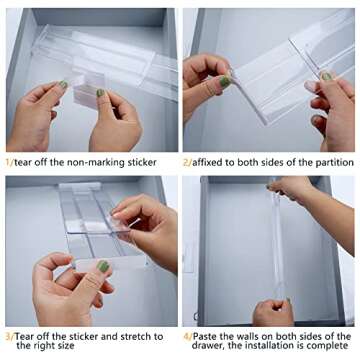 1/tear off the non-marking sticker

2/affixed to both sides of the partition

3/Tear off the sticker and stretch to the right size

4/Paste the walls on both sides of the drawer, the installation is complete