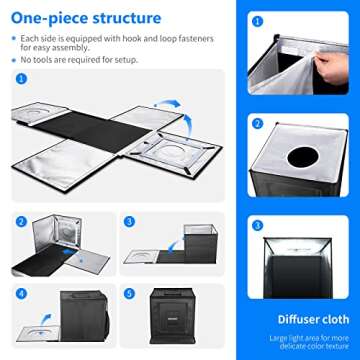 One-piece structure

• Each side is equipped with hook and loop fasteners for easy assembly.

• No tools are required for setup.

1

2

3

4

5

1

2

3

Diffuser cloth

Large light area for more delicate color texture