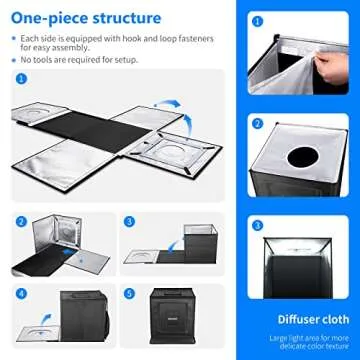 One-piece structure

• Each side is equipped with hook and loop fasteners for easy assembly.

• No tools are required for setup.

1

2

3

4

5

1

2

3

Diffuser cloth

Large light area for more delicate color texture