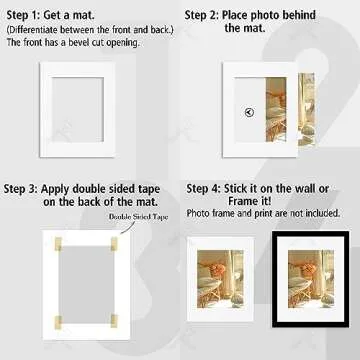 Step 1: Get a mat.
(Differentiate between the front and back.)
The front has a bevel cut opening.

Step 2: Place photo behind the mat.

Step 3: Apply double sided tape on the back of the mat.

Double Sided Tape

Step 4: Stick it on the wall or Frame it!
Photo frame and print are not included.