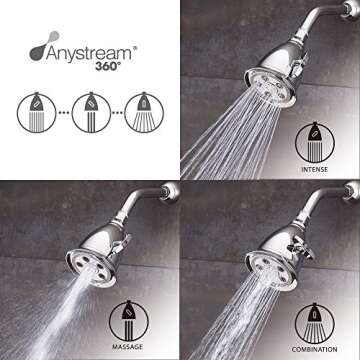 Anystream®
360°

INTENSE

MASSAGE

COMBINATION