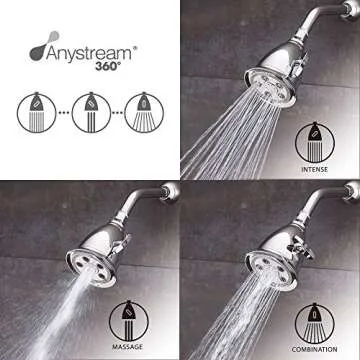 Anystream®
360°

INTENSE

MASSAGE

COMBINATION