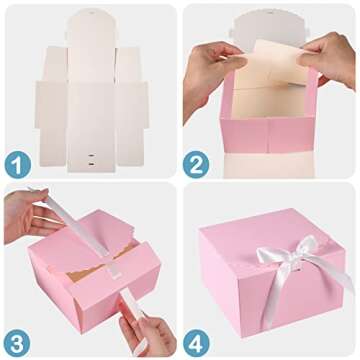 1

2

3

4