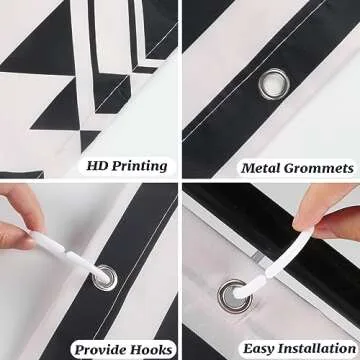 HD Printing

Metal Grommets

Provide Hooks

Easy Installation