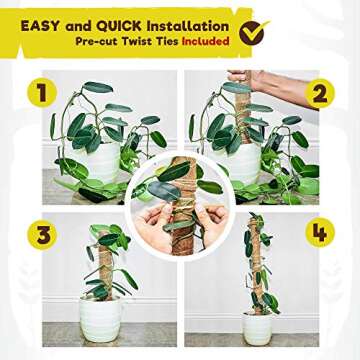 EASY and QUICK Installation
Pre-cut Twist Ties Included

1

2

3

4