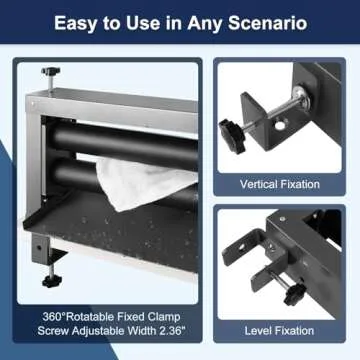 Easy to Use in Any Scenario

360°Rotatable Fixed Clamp Screw Adjustable Width 2.36"

Vertical Fixation

Level Fixation