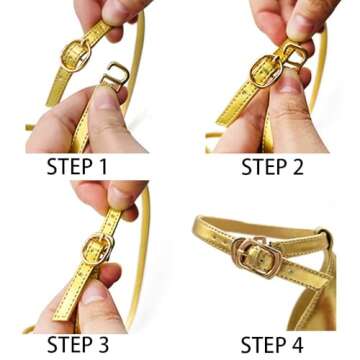 STEP 1

STEP 2

STEP 3

STEP 4