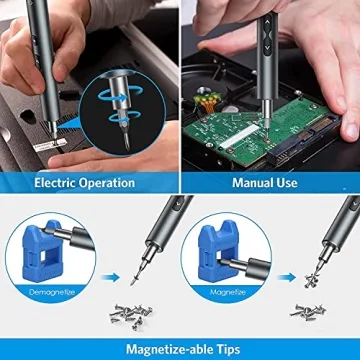 Electric Operation

Manual Use

Demagnetize

Magnetize

Magnetize-able Tips