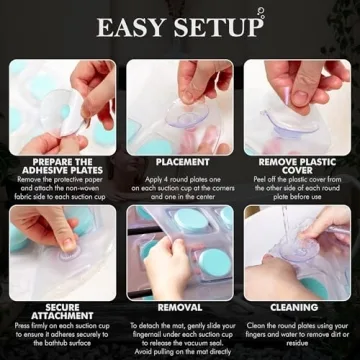 EASY SETUP

PREPARE THE ADHESIVE PLATES
Remove the protective paper and attach the non-woven fabric side to each suction cup

PLACEMENT
Apply 4 round plates one on each suction cup at the corners and one in the center

REMOVE PLASTIC COVER
Peel off the plastic cover from the other side of each round plate before use

SECURE ATTACHMENT
Press firmly on each suction cup to ensure it adheres securely to the bathtub surface

REMOVAL
To detach the mat, gently slide your fingernail under each suction cup to release the vacuum seal. Avoid pulling on the mat directly

CLEANING
Clean the round plates using your fingers and water to remove dirt or residue