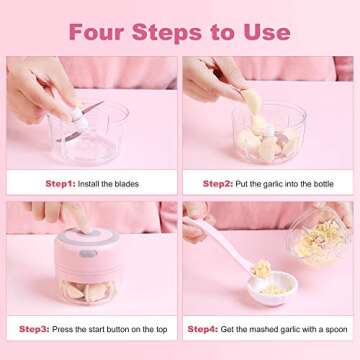 Four Steps to Use

Step1: Install the blades

Step2: Put the garlic into the bottle

Step3: Press the start button on the top

Step4: Get the mashed garlic with a spoon