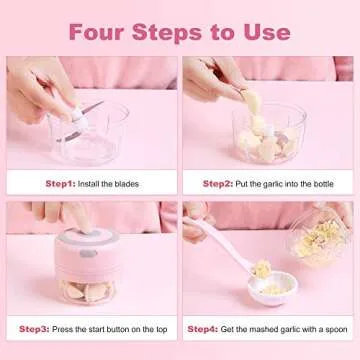 Four Steps to Use

Step1: Install the blades

Step2: Put the garlic into the bottle

Step3: Press the start button on the top

Step4: Get the mashed garlic with a spoon