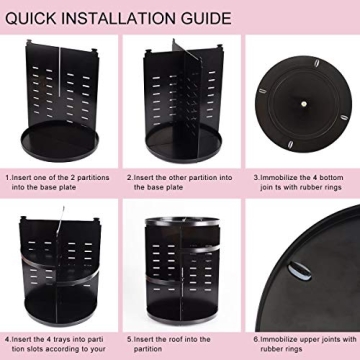 QUICK INSTALLATION GUIDE

1.Insert one of the 2 partitions into the base plate

2.Insert the other partition into the base plate

3.Immobilize the 4 bottom join ts with rubber rings

4.Insert the 4 trays into parti tion slots according to your

5.Insert the roof into the partition

6.Immobilize upper joints with rubber rings