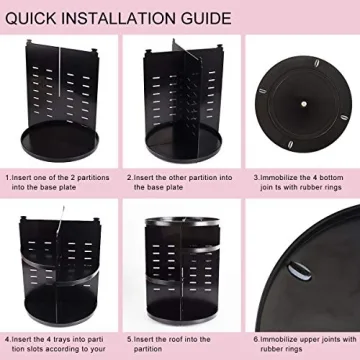 QUICK INSTALLATION GUIDE

1.Insert one of the 2 partitions into the base plate

2.Insert the other partition into the base plate

3.Immobilize the 4 bottom join ts with rubber rings

4.Insert the 4 trays into parti tion slots according to your

5.Insert the roof into the partition

6.Immobilize upper joints with rubber rings