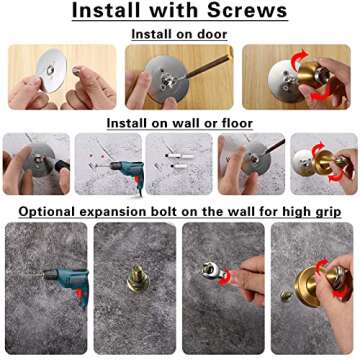 Install with Screws

Install on door

Install on wall or floor

Optional expansion bolt on the wall for high grip