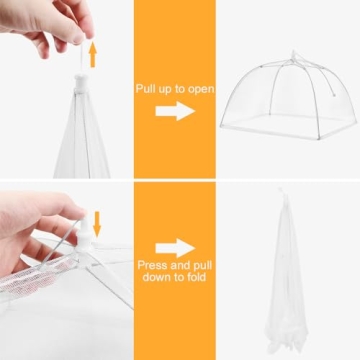 Pull up to open

Press and pull down to fold