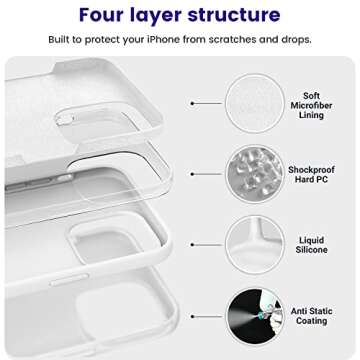 Four layer structure

Built to protect your iPhone from scratches and drops.

Soft Microfiber Lining

Shockproof Hard PC

Liquid Silicone

Anti Static Coating