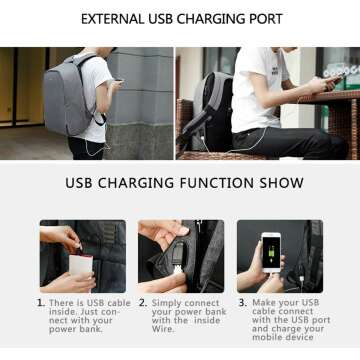 EXTERNAL USB CHARGING PORT

USB CHARGING FUNCTION SHOW

1. There is USB cable inside. Just connect with your power bank.

2. Simply connect your power bank with the inside Wire.

3. Make your USB cable connect with the USB port and charge your mobile device