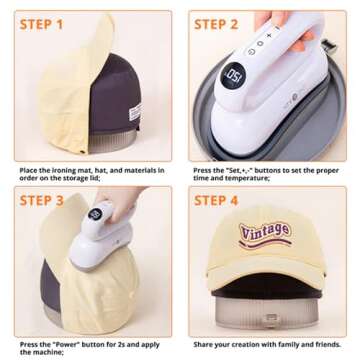 STEP 1

Place the ironing mat, hat, and materials in order on the storage lid;

STEP 2

150

Press the "Set,+,-" buttons to set the proper time and temperature;

STEP 3

Press the "Power" button for 2s and apply the machine;

STEP 4

Vintage

Share your creation with family and friends.