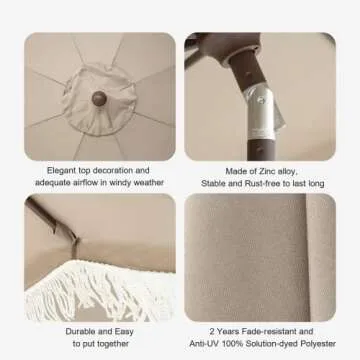 Elegant top decoration and adequate airflow in windy weather

Made of Zinc alloy, Stable and Rust-free to last long

Durable and Easy to put together

2 Years Fade-resistant and Anti-UV 100% Solution-dyed Polyester