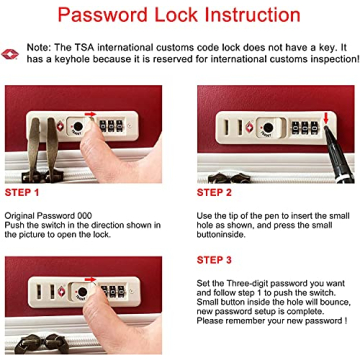 Password Lock Instruction

Note: The TSA international customs code lock does not have a key. It has a keyhole because it is reserved for international customs inspection!

STEP 1

Original Password 000
Push the switch in the direction shown in the picture to open the lock.

STEP 2

Use the tip of the pen to insert the small hole as shown, and press the small buttoninside.

STEP 3

Set the Three-digit password you want and follow step 1 to push the switch. Small button inside the hole will bounce, new password setup is complete. Please remember your new password !