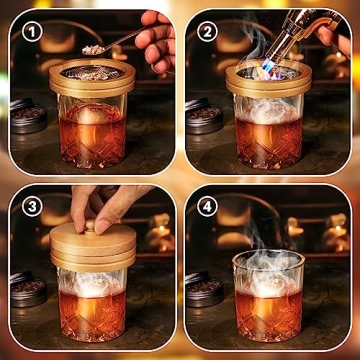 1

2

3

4