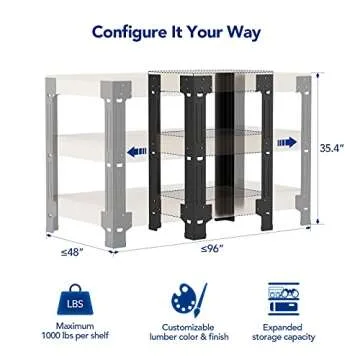 Configure It Your Way

35.4"

≤48"

≤96"

LBS

Maximum 1000 lbs per shelf

Customizable lumber color & finish

Expanded storage capacity