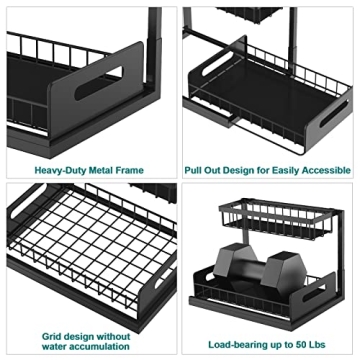 Heavy-Duty Metal Frame

Pull Out Design for Easily Accessible

Grid design without water accumulation

Load-bearing up to 50 Lbs