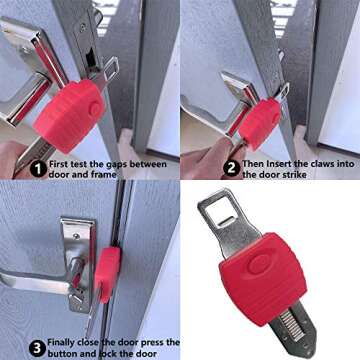 1 First test the gaps between door and frame

2 Then Insert the claws into the door strike

3 Finally close the door press the button and lock the door