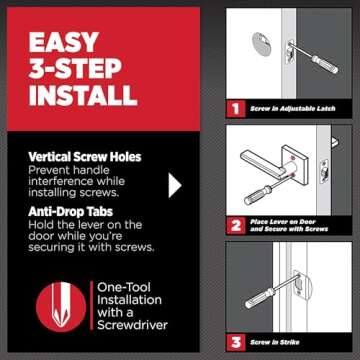 EASY 3-STEP INSTALL

Vertical Screw Holes
Prevent handle interference while installing screws.

Anti-Drop Tabs
Hold the lever on the door while you're securing it with screws.

One-Tool Installation with a Screwdriver

1 Screw in Adjustable Latch

2 Place Lever on Door and Secure with Screws

3 Screw in Strike