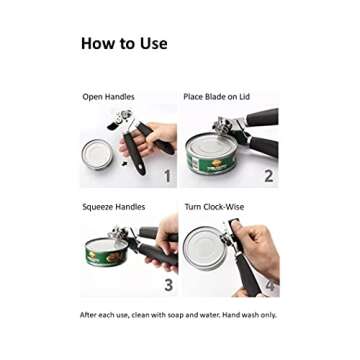 How to Use

Open Handles

1

Place Blade on Lid

2

Squeeze Handles

3

Turn Clock-Wise

4

After each use, clean with soap and water. Hand wash only.