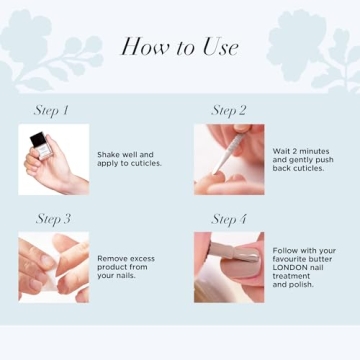 How to Use

Step 1

Shake well and apply to cuticles.

Step 2

Wait 2 minutes and gently push back cuticles.

Step 3

Remove excess product from your nails.

Step 4

Follow with your favourite butter LONDON nail treatment and polish.