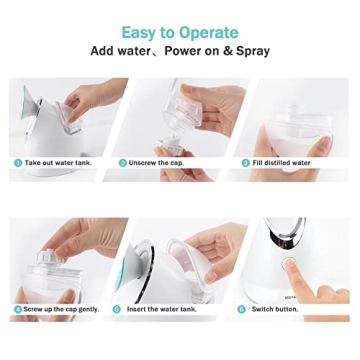 Easy to Operate
Add water、Power on & Spray

1 Take out water tank.

2 Unscrew the cap.

3 Fill distilled water

4 Screw up the cap gently.

5 Insert the water tank.

6 Switch button.